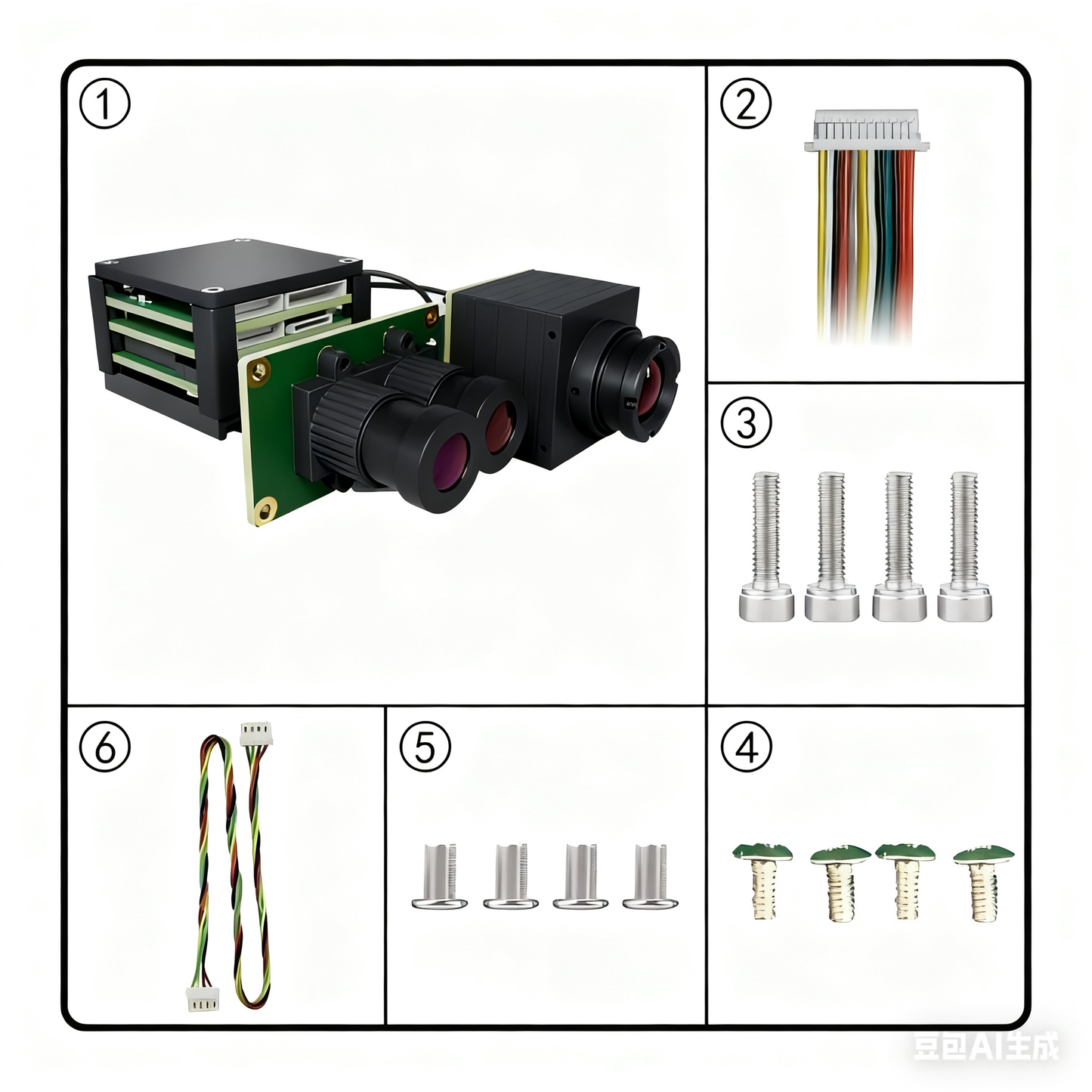 ①
②
③
⑥
⑤
④
豆包AI生成