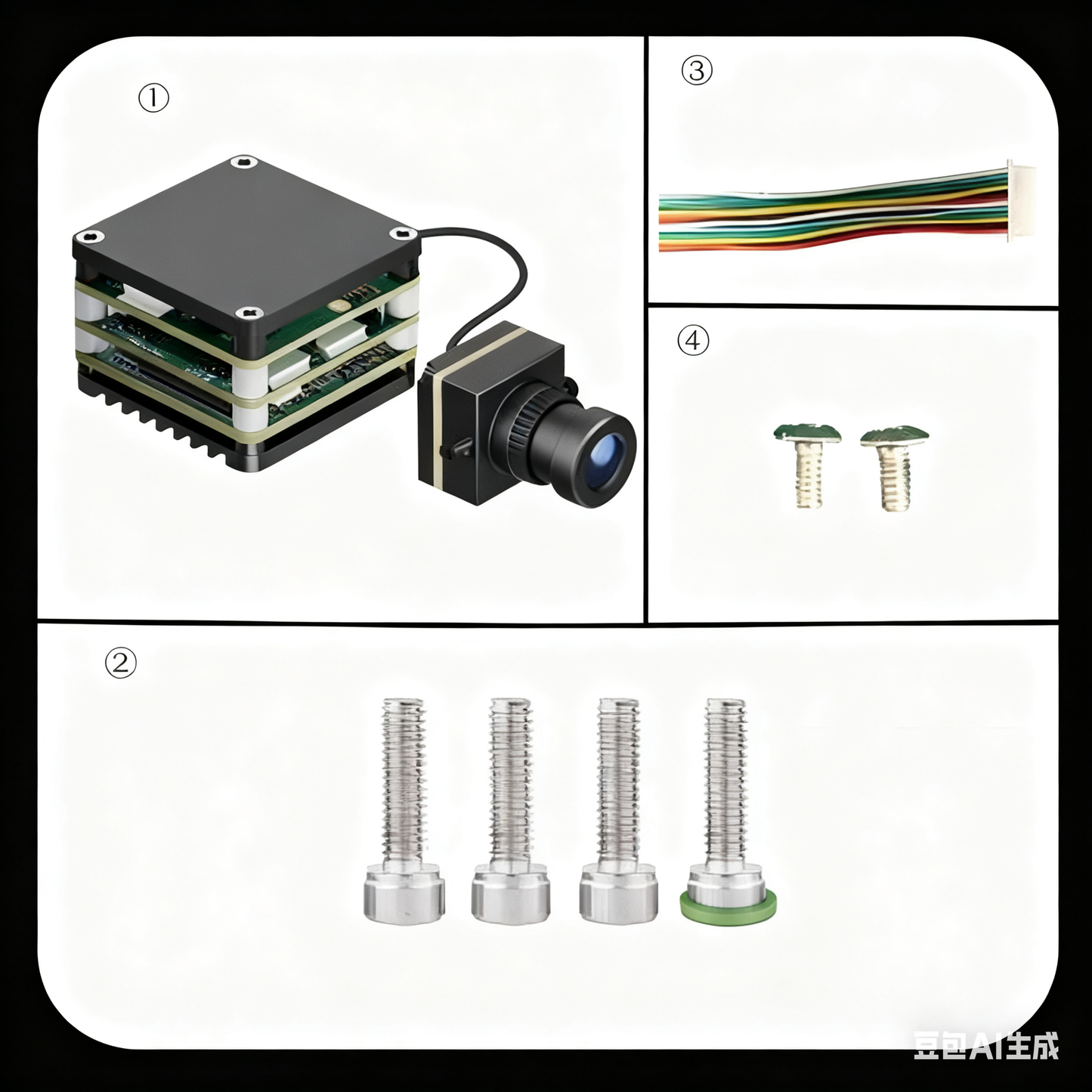 ①

③

④

②

豆包AI生成